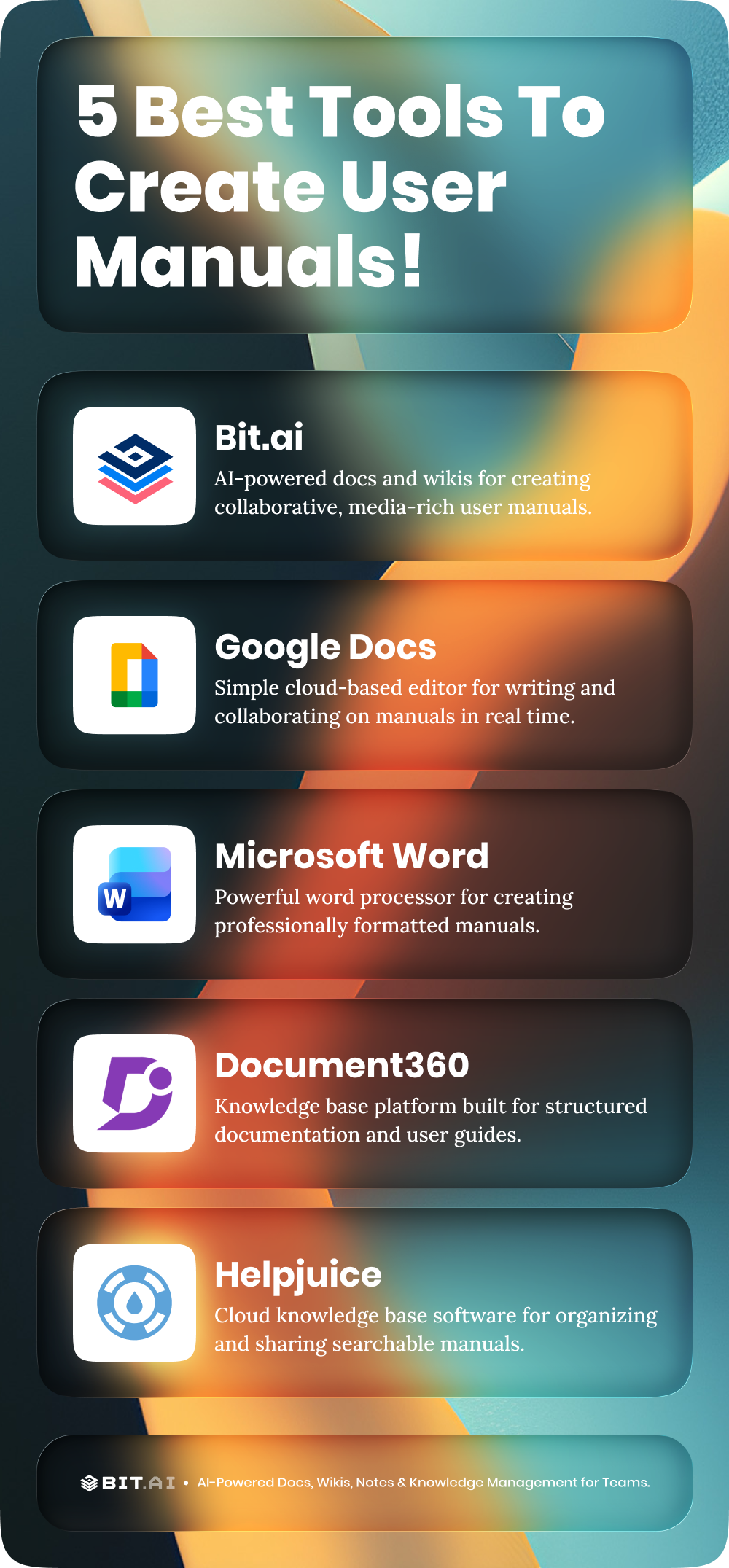 5 Best Tools To Create User Manuals!

Bit.ai
AI-powered docs and wikis for creating collaborative, media-rich user manuals.

Google Docs
Simple cloud-based editor for writing and collaborating on manuals in real time.

W

Microsoft Word
Powerful word processor for creating professionally formatted manuals.

Document360
Knowledge base platform built for structured documentation and user guides.

Helpjuice
Cloud knowledge base software for organizing and sharing searchable manuals.

BIT.AI • AI-Powered Docs, Wikis, Notes & Knowledge Management for Teams.