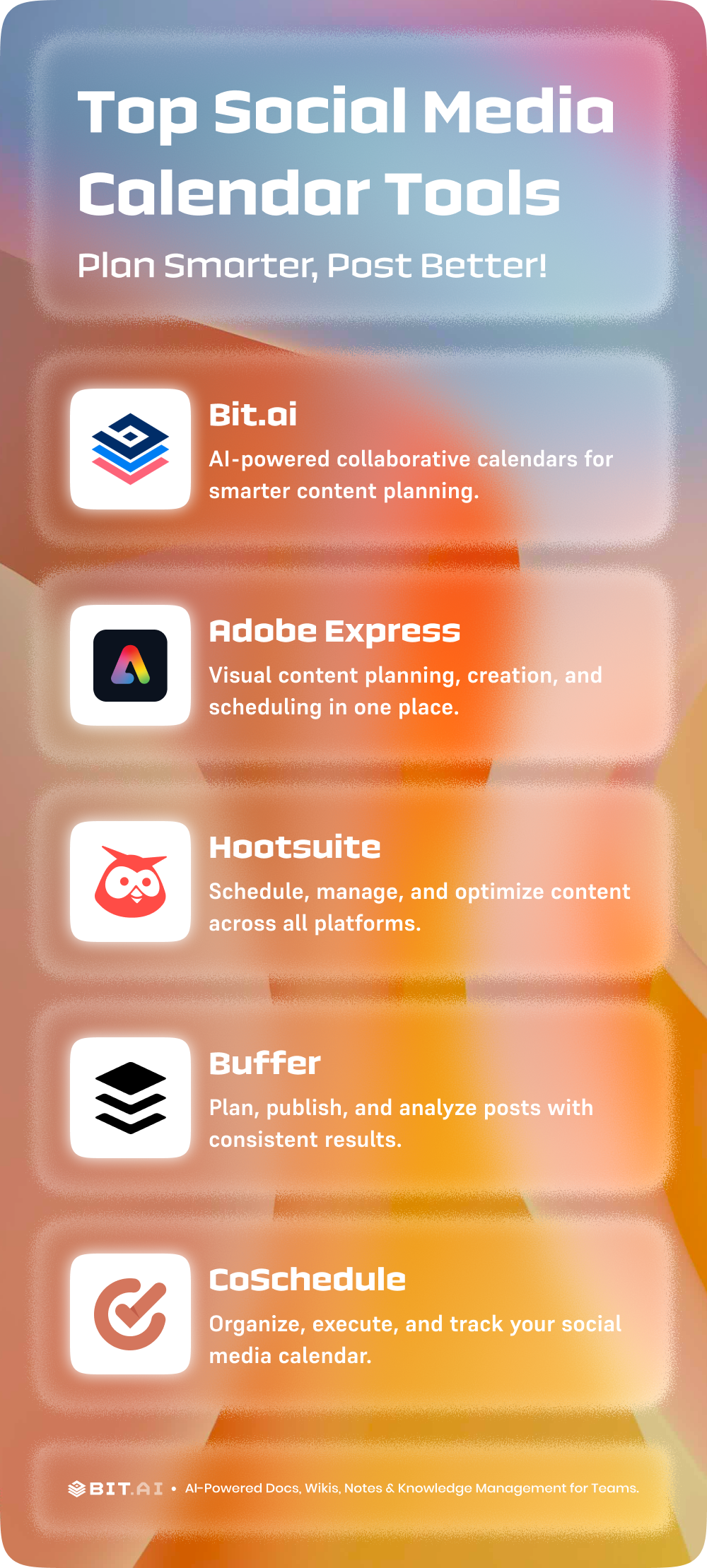 Top Social Media Calendar Tools

Plan Smarter, Post Better!

Bit.ai

AI-powered collaborative calendars for smarter content planning.

Adobe Express

Visual content planning, creation, and scheduling in one place.

Hootsuite

Schedule, manage, and optimize content across all platforms.

Buffer

Plan, publish, and analyze posts with consistent results.

CoSchedule

Organize, execute, and track your social media calendar.

BIT.AI • AI-Powered Docs, Wikis, Notes & Knowledge Management for Teams.