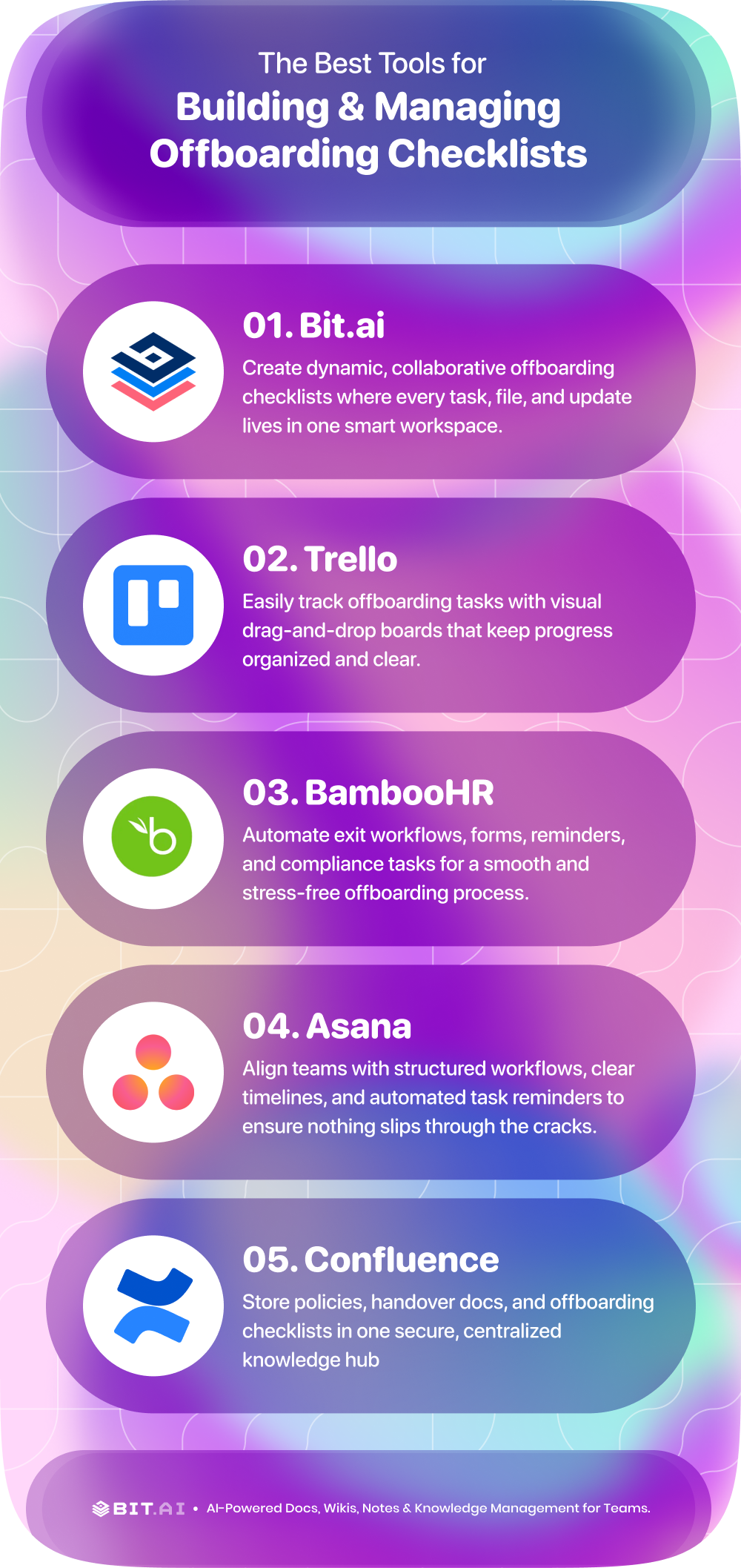 The Best Tools for
Building & Managing Offboarding Checklists

01. Bit.ai
Create dynamic, collaborative offboarding checklists where every task, file, and update lives in one smart workspace.

02. Trello
Easily track offboarding tasks with visual drag-and-drop boards that keep progress organized and clear.

03. BambooHR
Automate exit workflows, forms, reminders, and compliance tasks for a smooth and stress-free offboarding process.

04. Asana
Align teams with structured workflows, clear timelines, and automated task reminders to ensure nothing slips through the cracks.

05. Confluence
Store policies, handover docs, and offboarding checklists in one secure, centralized knowledge hub

BIT.AI • AI-Powered Docs, Wikis, Notes & Knowledge Management for Teams.