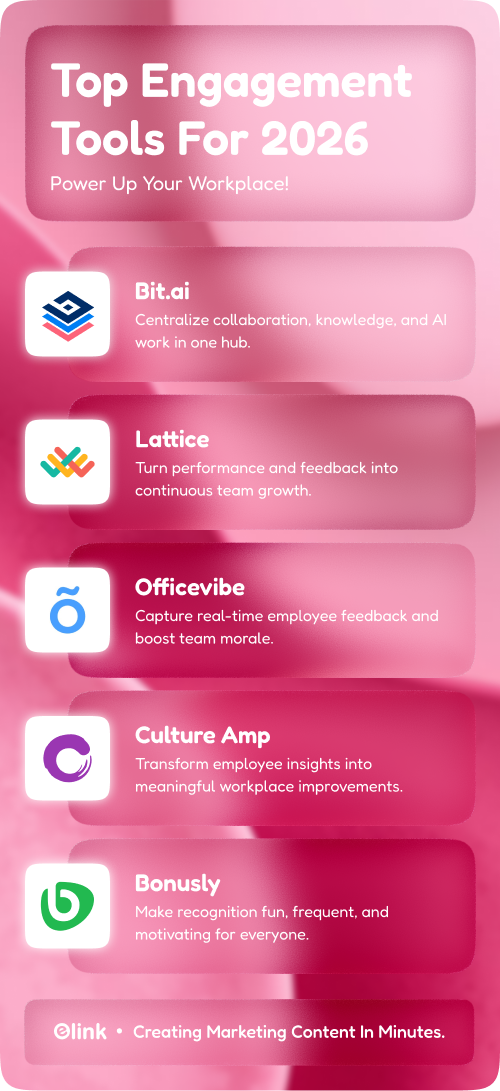 Top Engagement Tools For 2026

Power Up Your Workplace!

Bit.ai

Centralize collaboration, knowledge, and AI work in one hub.

Lattice

Turn performance and feedback into continuous team growth.

Officevibe

Capture real-time employee feedback and boost team morale.

Culture Amp

Transform employee insights into meaningful workplace improvements.

Bonusly

Make recognition fun, frequent, and motivating for everyone.

elink • Creating Marketing Content In Minutes.