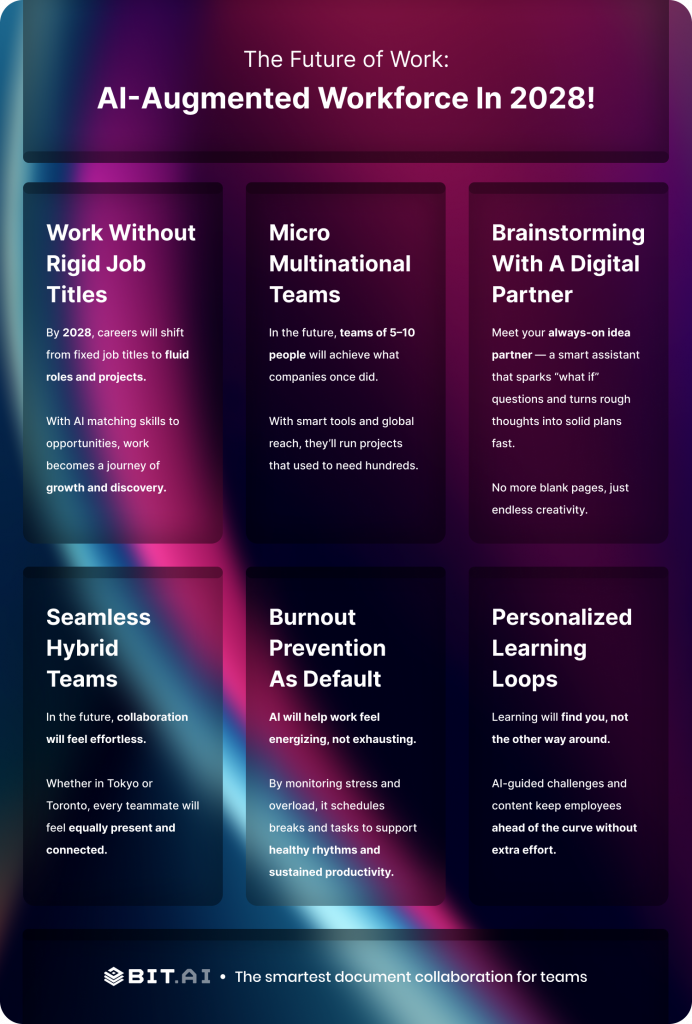 The Future of Work:
AI-Augmented Workforce In 2028!

Work Without Rigid Job Titles

By 2028, careers will shift from fixed job titles to fluid roles and projects.

With AI matching skills to opportunities, work becomes a journey of growth and discovery.

Micro Multinational Teams

In the future, teams of 5–10 people will achieve what companies once did.

With smart tools and global reach, they'll run projects that used to need hundreds.

Brainstorming With A Digital Partner

Meet your always-on idea partner — a smart assistant that sparks "what if" questions and turns rough thoughts into solid plans fast.

No more blank pages, just endless creativity.

Seamless Hybrid Teams

In the future, collaboration will feel effortless.

Whether in Tokyo or Toronto, every teammate will feel equally present and connected.

Burnout Prevention As Default

AI will help work feel energizing, not exhausting.

By monitoring stress and overload, it schedules breaks and tasks to support healthy rhythms and sustained productivity.

Personalized Learning Loops

Learning will find you, not the other way around.

AI-guided challenges and content keep employees ahead of the curve without extra effort.

BIT.AI • The smartest document collaboration for teams