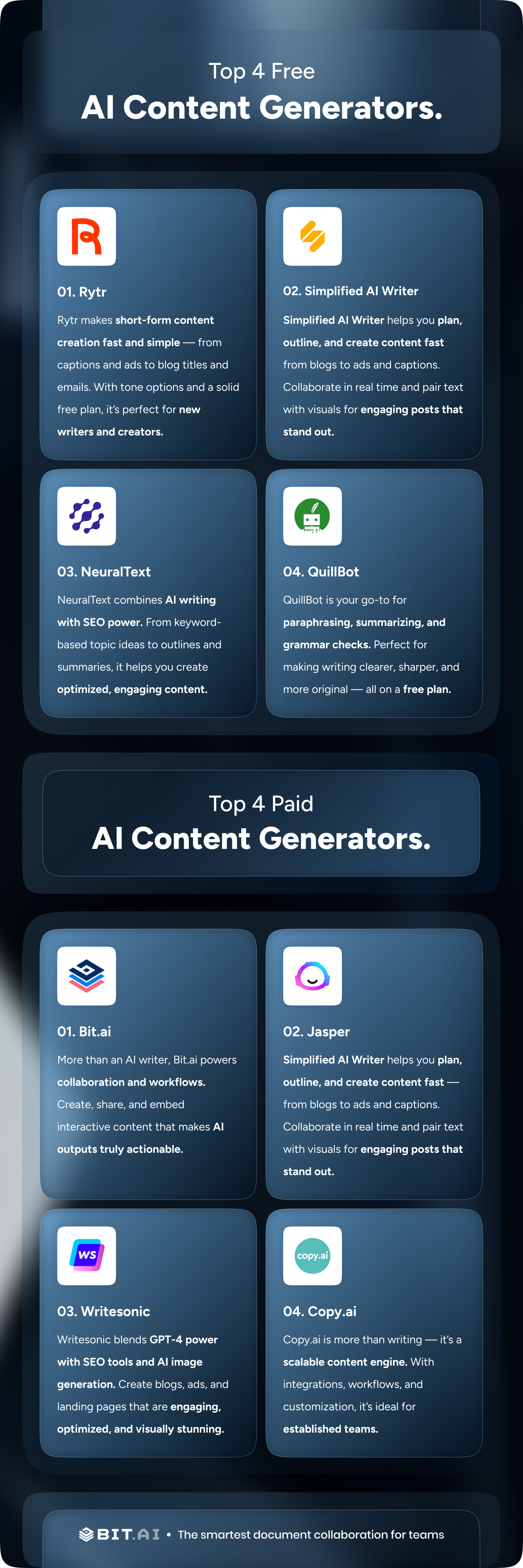 Top 4 Free
AI Content Generators.

01. Rytr

Rytr makes short-form content creation fast and simple — from captions and ads to blog titles and emails. With tone options and a solid free plan, it's perfect for new writers and creators.

02. Simplified AI Writer

Simplified AI Writer helps you plan, outline, and create content fast from blogs to ads and captions. Collaborate in real time and pair text with visuals for engaging posts that stand out.

03. NeuralText

NeuralText combines AI writing with SEO power. From keyword-based topic ideas to outlines and summaries, it helps you create optimized, engaging content.

04. QuillBot

QuillBot is your go-to for paraphrasing, summarizing, and grammar checks. Perfect for making writing clearer, sharper, and more original — all on a free plan.

Top 4 Paid
AI Content Generators.

01. Bit.ai

More than an AI writer, Bit.ai powers collaboration and workflows. Create, share, and embed interactive content that makes AI outputs truly actionable.

02. Jasper

Simplified AI Writer helps you plan, outline, and create content fast — from blogs to ads and captions. Collaborate in real time and pair text with visuals for engaging posts that stand out.

WS

03. Writesonic

Writesonic blends GPT-4 power with SEO tools and AI image generation. Create blogs, ads, and landing pages that are engaging, optimized, and visually stunning.

copy.ai

04. Copy.ai

Copy.ai is more than writing — it's a scalable content engine. With integrations, workflows, and customization, it's ideal for established teams.

BIT.AI • The smartest document collaboration for teams