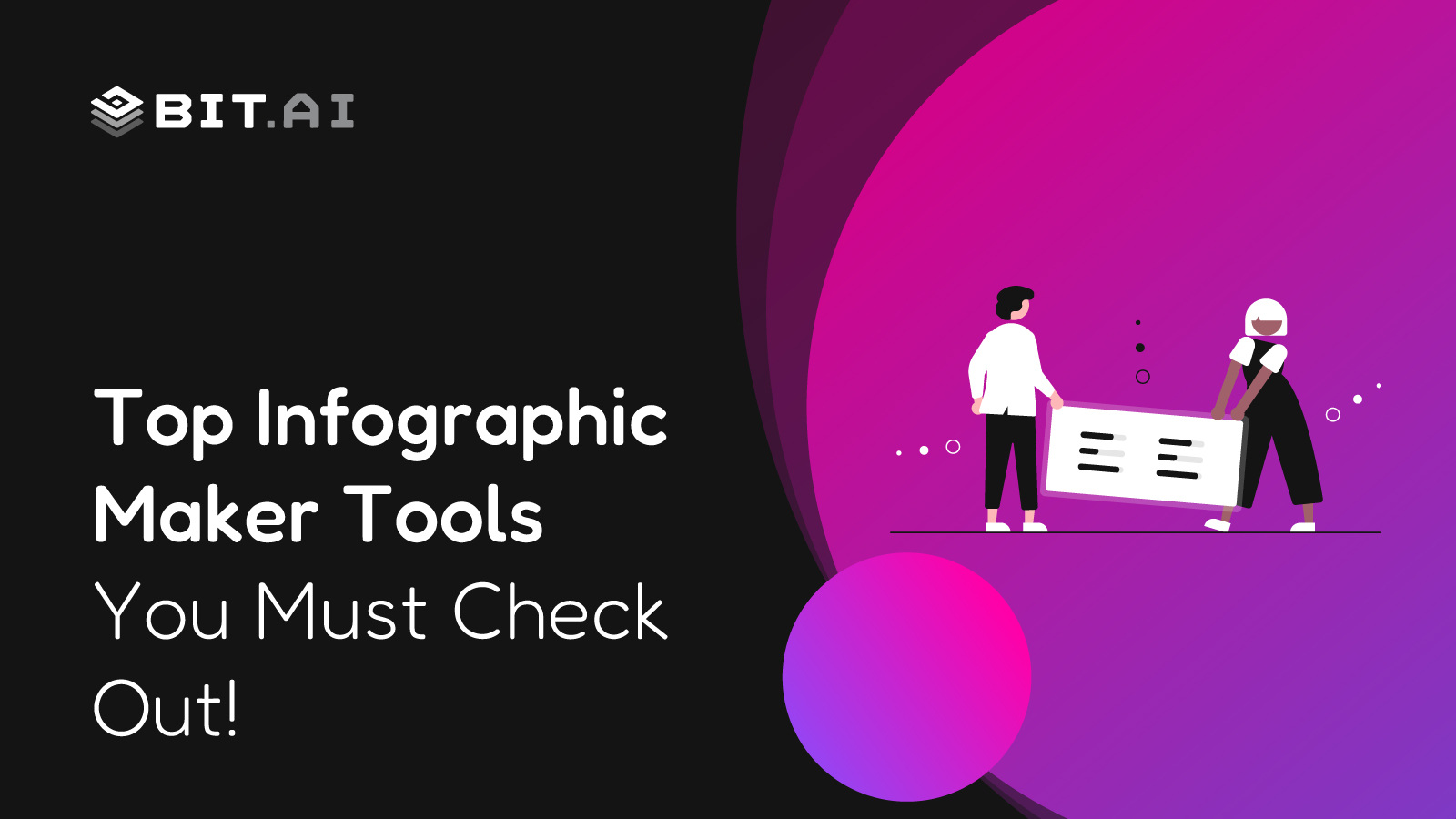 BIT.AI

Top Infographic Maker Tools You Must Check Out!