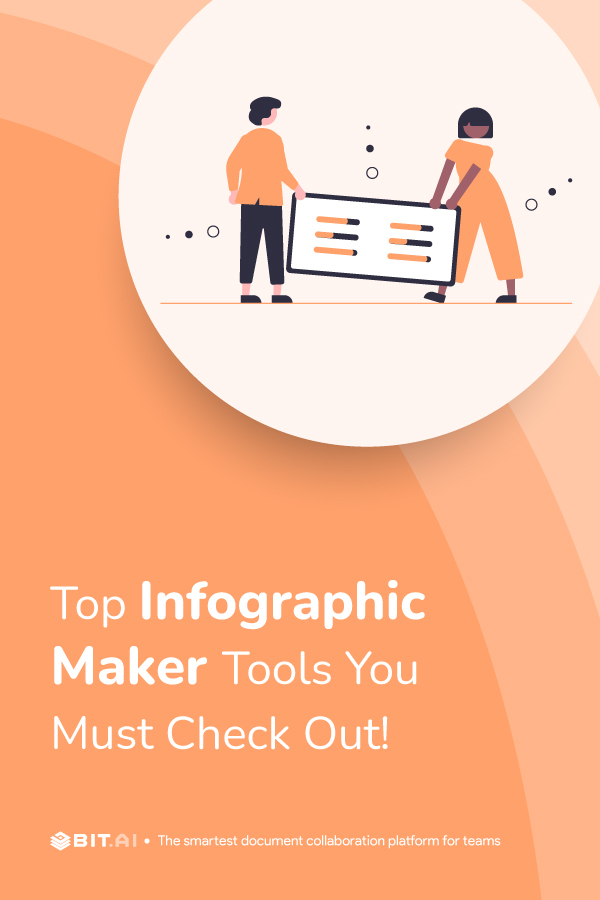 Top Infographic Maker Tools You Must Check Out!

BIT.AI • The smartest document collaboration platform for teams