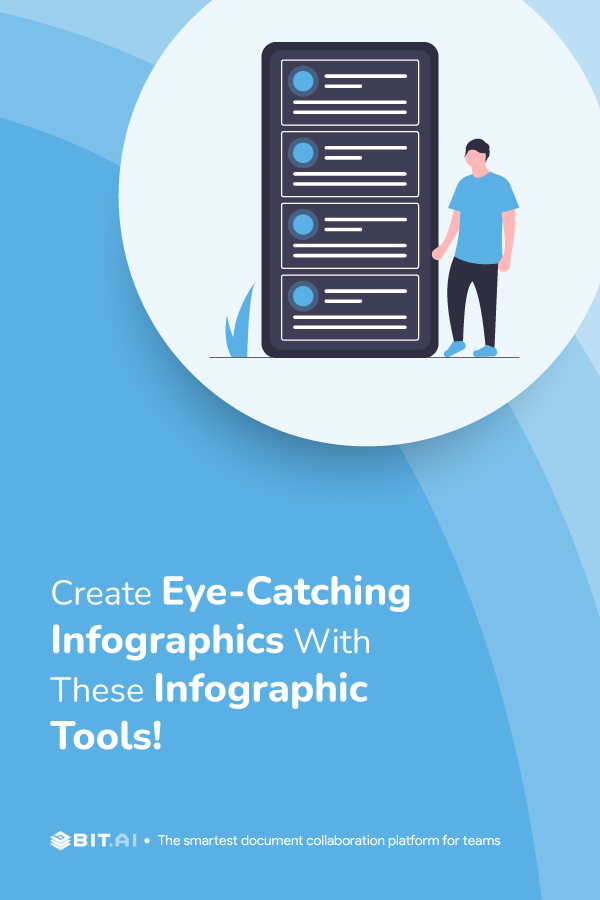 Create Eye-Catching Infographics With These Infographic Tools!

BIT.AI • The smartest document collaboration platform for teams