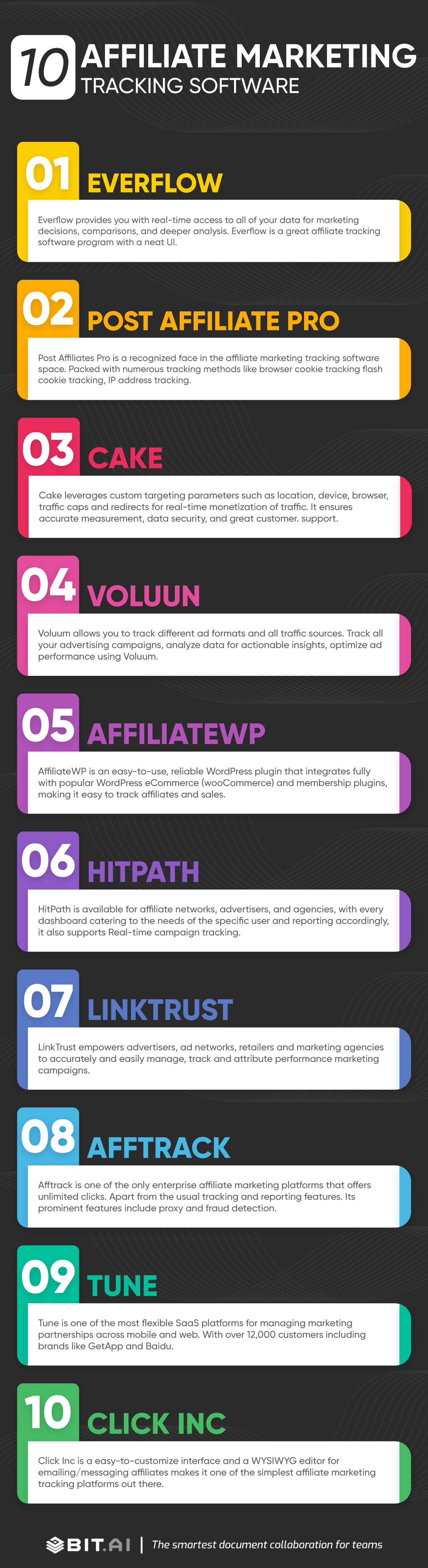 10 AFFILIATE MARKETING TRACKING SOFTWARE

01 EVERFLOW

Everflow provides you with real-time access to all of your data for marketing decisions, comparisons, and deeper analysis. Everflow is a great affiliate tracking software program with a neat UI.

02 POST AFFILIATE PRO

Post Affiliates Pro is a recognized face in the affiliate marketing tracking software space. Packed with numerous tracking methods like browser cookie tracking flash cookie tracking, IP address tracking.

03 CAKE

Cake leverages custom targeting parameters such as location, device, browser, traffic caps and redirects for real-time monetization of traffic. It ensures accurate measurement, data security, and great customer. support.

04 VOLUUN

Voluum allows you to track different ad formats and all traffic sources. Track all your advertising campaigns, analyze data for actionable insights, optimize ad performance using Voluum.

05 AFFILIATEWP

AffiliateWP is an easy-to-use, reliable WordPress plugin that integrates fully with popular WordPress eCommerce (wooCommerce) and membership plugins, making it easy to track affiliates and sales.

06 HITPATH

HitPath is available for affiliate networks, advertisers, and agencies, with every dashboard catering to the needs of the specific user and reporting accordingly, it also supports Real-time campaign tracking.

07 LINKTRUST

LinkTrust empowers advertisers, ad networks, retailers and marketing agencies to accurately and easily manage, track and attribute performance marketing campaigns.

08 AFFTRACK

Afftrack is one of the only enterprise affiliate marketing platforms that offers unlimited clicks. Apart from the usual tracking and reporting features. Its prominent features include proxy and fraud detection.

09 TUNE

Tune is one of the most flexible SaaS platforms for managing marketing partnerships across mobile and web. With over 12,000 customers including brands like GetApp and Baidu.

10 CLICK INC

Click Inc is a easy-to-customize interface and a WYSIWYG editor for emailing/messaging affiliates makes it one of the simplest affiliate marketing tracking platforms out there.

BIT.AI | The smartest document collaboration for teams