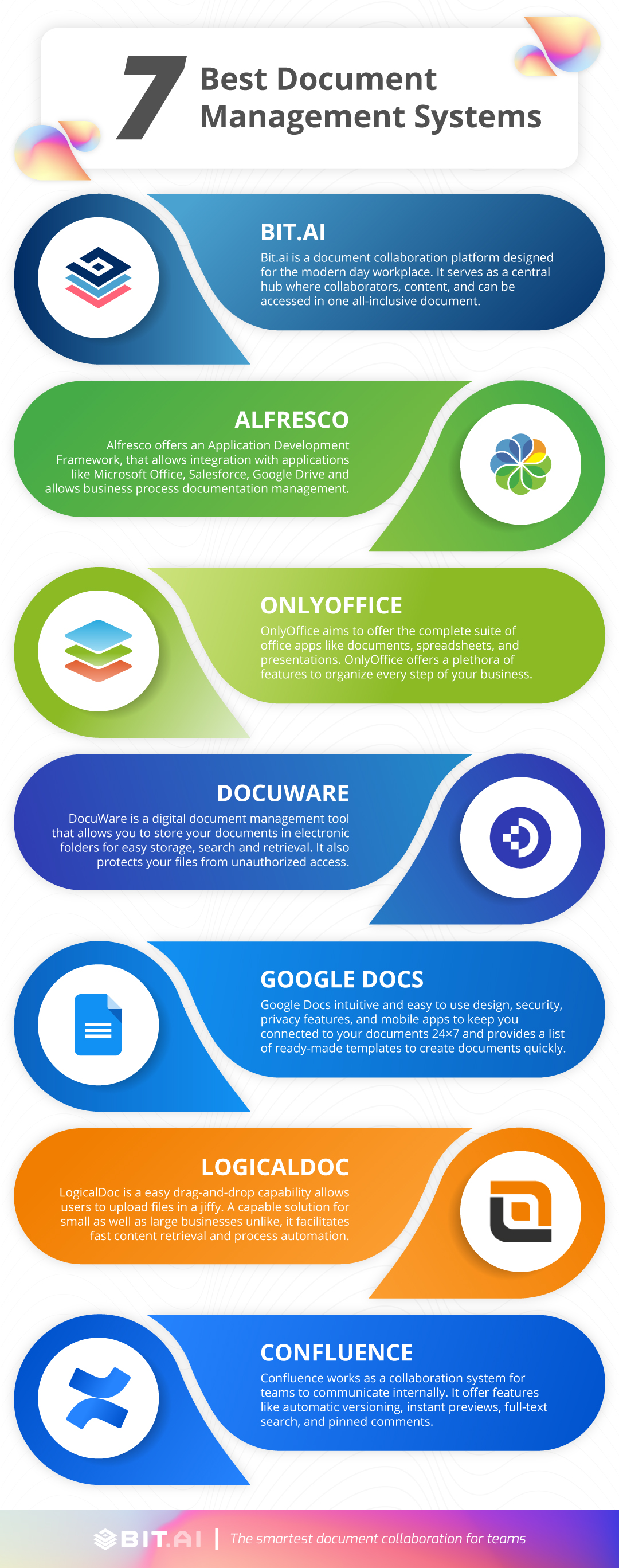 7 Best Document Management Systems

BIT.AI

Bit.ai is a document collaboration platform designed for the modern day workplace. It serves as a central hub where collaborators, content, and can be accessed in one all-inclusive document.

ALFRESCO

Alfresco offers an Application Development Framework, that allows integration with applications like Microsoft Office, Salesforce, Google Drive and allows business process documentation management.

ONLYOFFICE

OnlyOffice aims to offer the complete suite of office apps like documents, spreadsheets, and presentations. OnlyOffice offers a plethora of features to organize every step of your business.

DOCUWARE

DocuWare is a digital document management tool that allows you to store your documents in electronic folders for easy storage, search and retrieval. It also protects your files from unauthorized access.

GOOGLE DOCS

Google Docs intuitive and easy to use design, security, privacy features, and mobile apps to keep you connected to your documents 24×7 and provides a list of ready-made templates to create documents quickly.

LOGICALDOC

LogicalDoc is a easy drag-and-drop capability allows users to upload files in a jiffy. A capable solution for small as well as large businesses unlike, it facilitates fast content retrieval and process automation.

CONFLUENCE

Confluence works as a collaboration system for teams to communicate internally. It offer features like automatic versioning, instant previews, full-text search, and pinned comments.

BIT.AI | The smartest document collaboration for teams